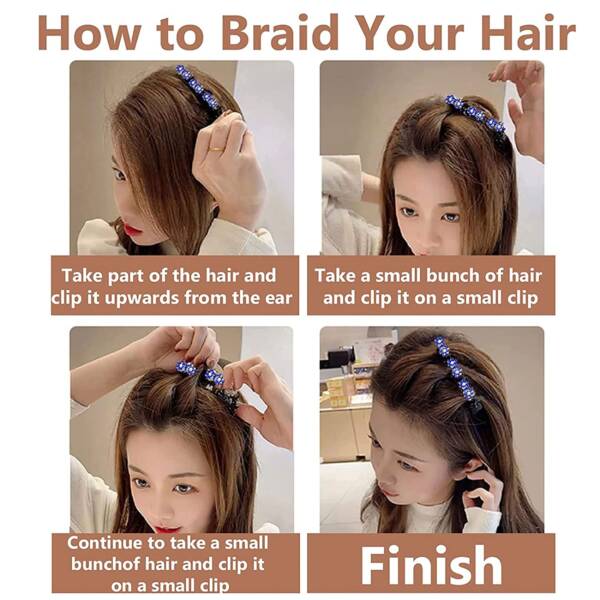 How to Braid Your Hair

Take part of the hair and clip it upwards from the ear

Take a small bunch of hair and clip it on a small clip

Continue to take a small bunchof hair and clip it on a small clip

Finish